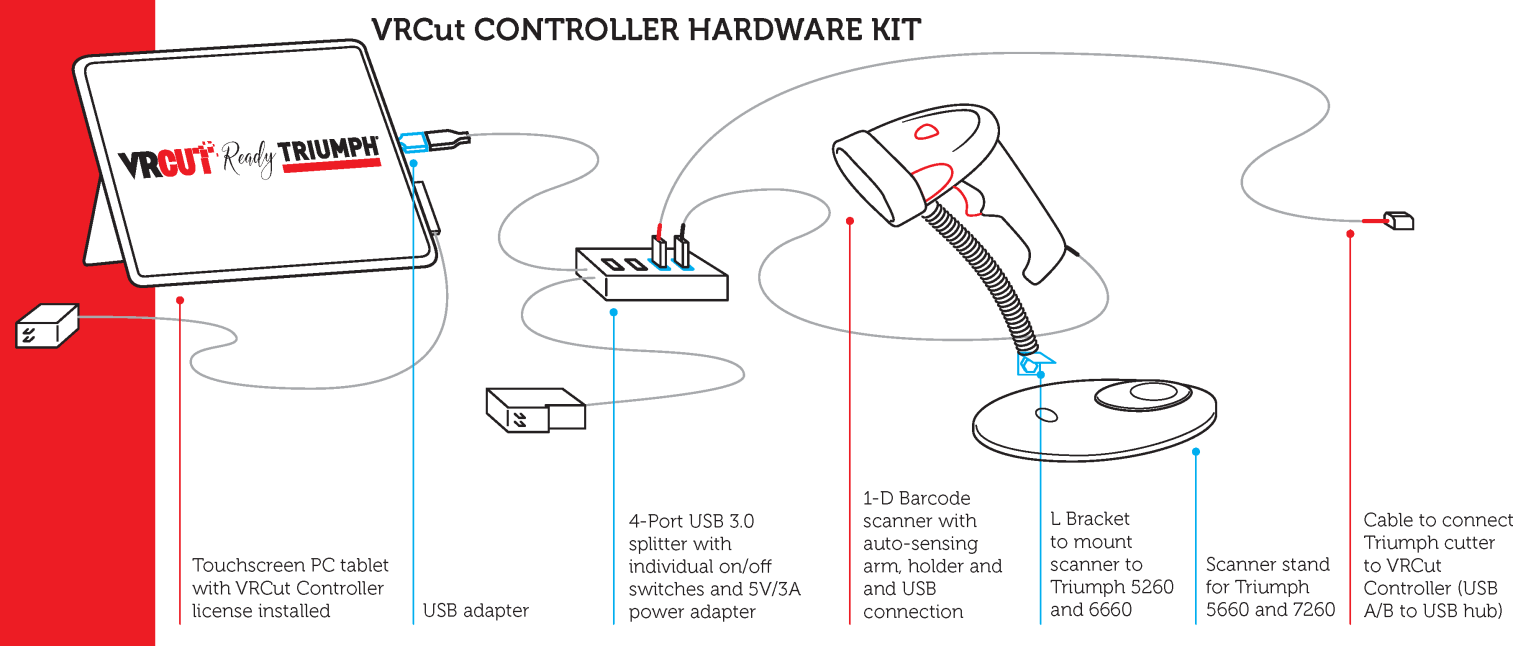 VRCut CONTROLLER HARDWARE KIT

VRCUT Ready TRIUMPH

Touchscreen PC tablet with VRCut Controller license installed

USB adapter

4-Port USB 3.0 splitter with individual on/off switches and 5V/3A power adapter

1-D Barcode scanner with auto-sensing arm, holder and and USB connection

L Bracket to mount scanner to Triumph 5260 and 6660

Scanner stand for Triumph 5660 and 7260

Cable to connect Triumph cutter to VRCut Controller (USB A/B to USB hub)